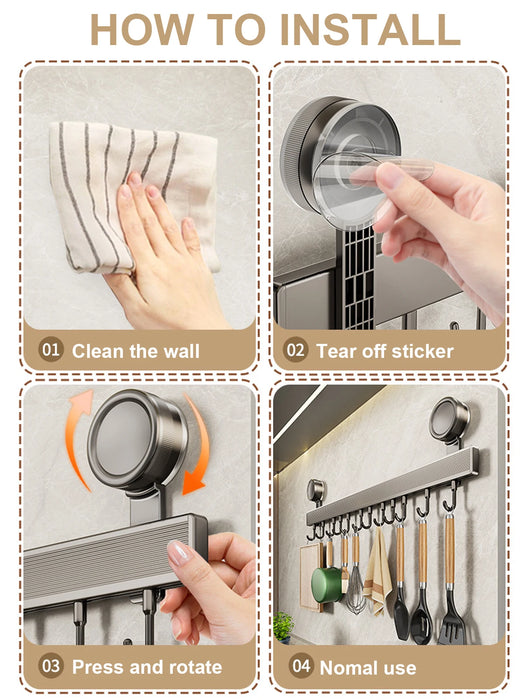 HOW TO INSTALL

01 Clean the wall

02 Tear off sticker

03 Press and rotate

04 Nomal use