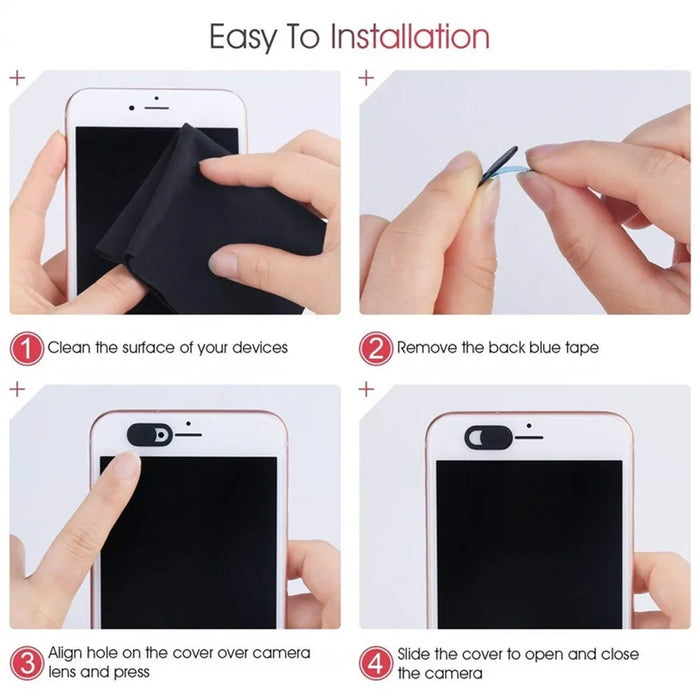 Easy To Installation

1 Clean the surface of your devices

2 Remove the back blue tape

3 Align hole on the cover over camera lens and press

4 Slide the cover to open and close the camera